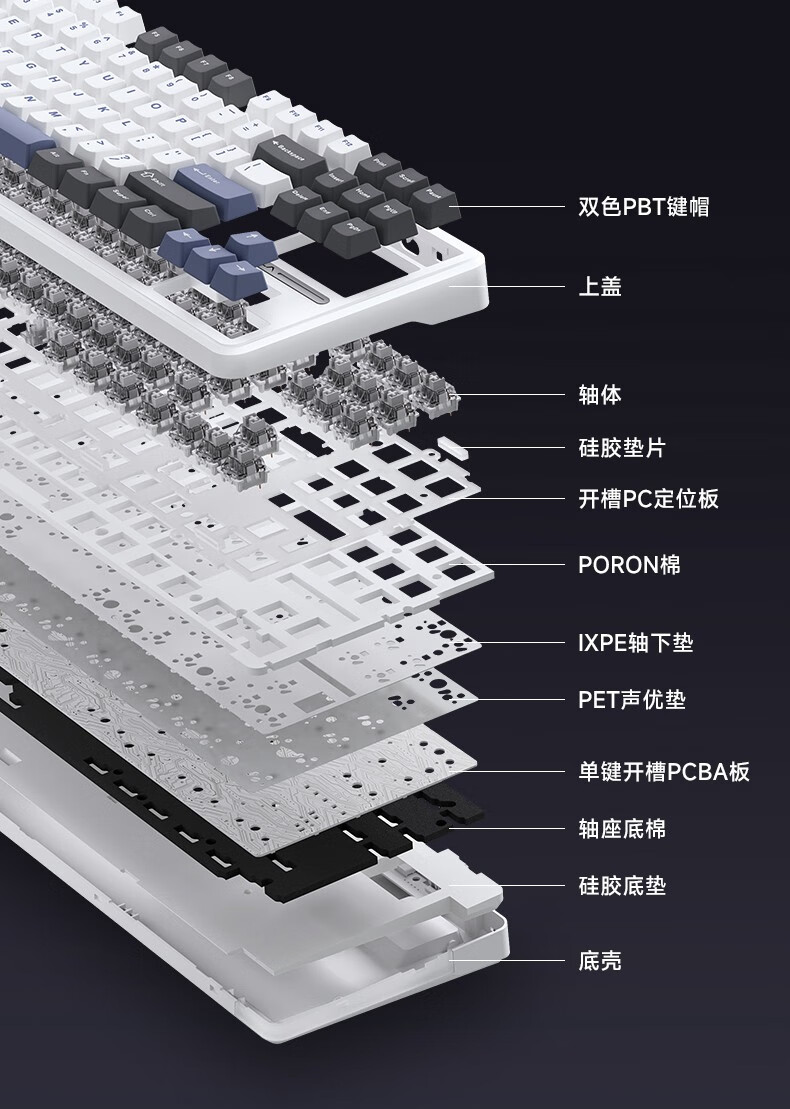 双色PBT键帽

上盖

轴体

硅胶垫片

开槽PC定位板

PORON棉

IXPE轴下垫

PET声优垫

单键开槽PCBA板

轴座底棉

硅胶底垫

底壳